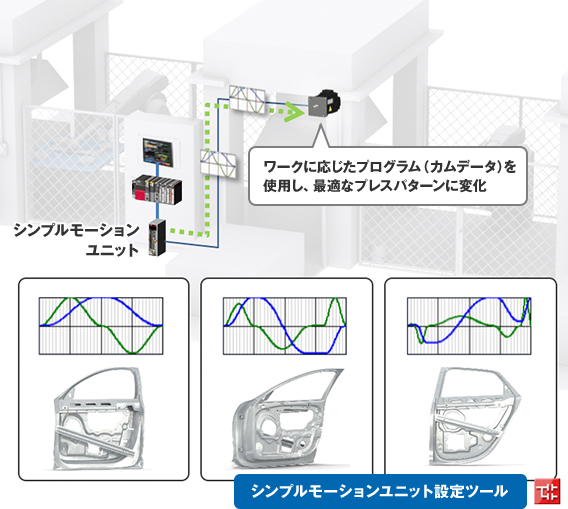 ワークに応じたプログラム（カムデータ）を使用し、最適なプレスパターンに変化

シンプルモーションユニット

シンプルモーションユニット設定ツール