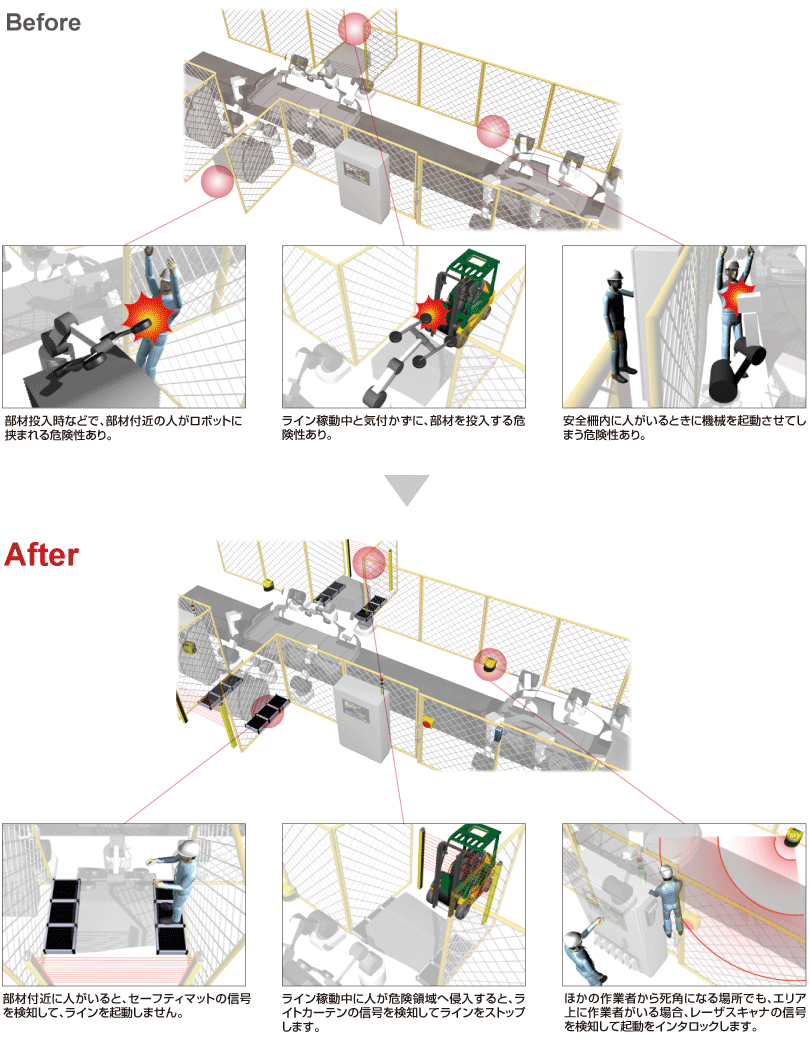 Before

部材投入時などで、部材付近の人がロボットに挟まれる危険性あり。

ライン稼動中と気付かずに、部材を投入する危険性あり。

安全柵内に人がいるときに機械を起動させてしまう危険性あり。

After

部材付近に人がいると、セーフティマットの信号を検知して、ラインを起動しません。

ライン稼動中に人が危険領域へ侵入すると、ライトカーテンの信号を検知してラインをストップします。

ほかの作業者から死角になる場所でも、エリア上に作業者がいる場合、レーザスキャナの信号を検知して起動をインタロックします。